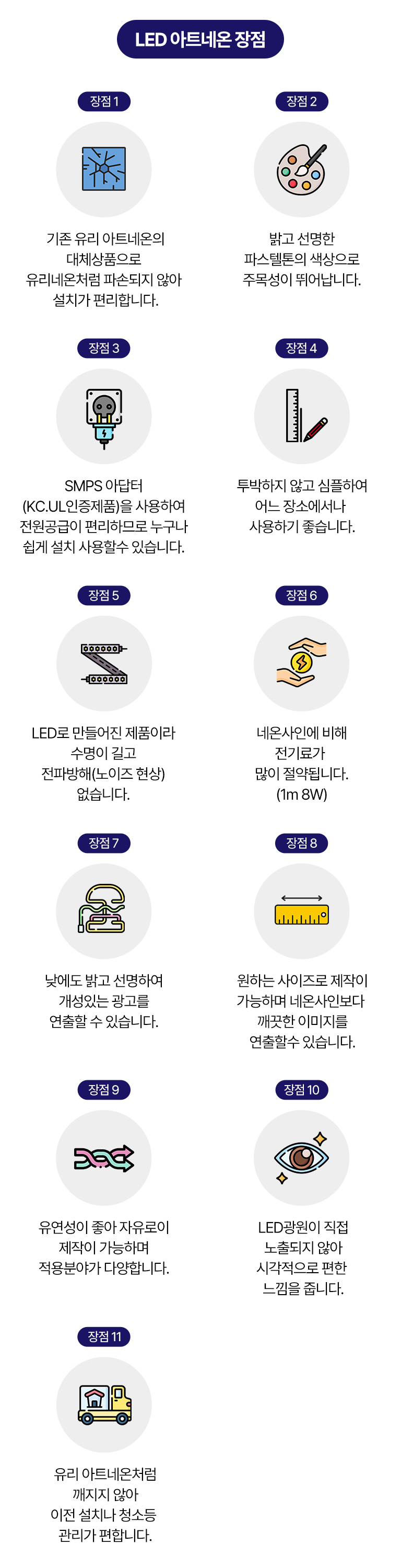 LED 아트네온 장점

장점 1

기존 유리 아트네온의 대체상품으로 유리네온처럼 파손되지 않아 설치가 편리합니다.

장점 2

밝고 선명한 파스텔톤의 색상으로 주목성이 뛰어납니다.

장점 3

SMPS 아답터 (KC.UL인증제품)을 사용하여 전원공급이 편리하므로 누구나 쉽게 설치 사용할수 있습니다.

장점 4

투박하지 않고 심플하여 어느 장소에서나 사용하기 좋습니다.

장점 5

LED로 만들어진 제품이라 수명이 길고 전파방해(노이즈 현상) 없습니다.

장점 6

네온사인에 비해 전기료가 많이 절약됩니다. (1m 8W)

장점 7

낮에도 밝고 선명하여 개성있는 광고를 연출할 수 있습니다.

장점 8

원하는 사이즈로 제작이 가능하며 네온사인보다 깨끗한 이미지를 연출할수 있습니다.

장점 9

유연성이 좋아 자유로이 제작이 가능하며 적용분야가 다양합니다.

장점 10

LED광원이 직접 노출되지 않아 시각적으로 편한 느낌을 줍니다.

장점 11

유리 아트네온처럼 깨지지 않아 이전 설치나 청소등 관리가 편합니다.